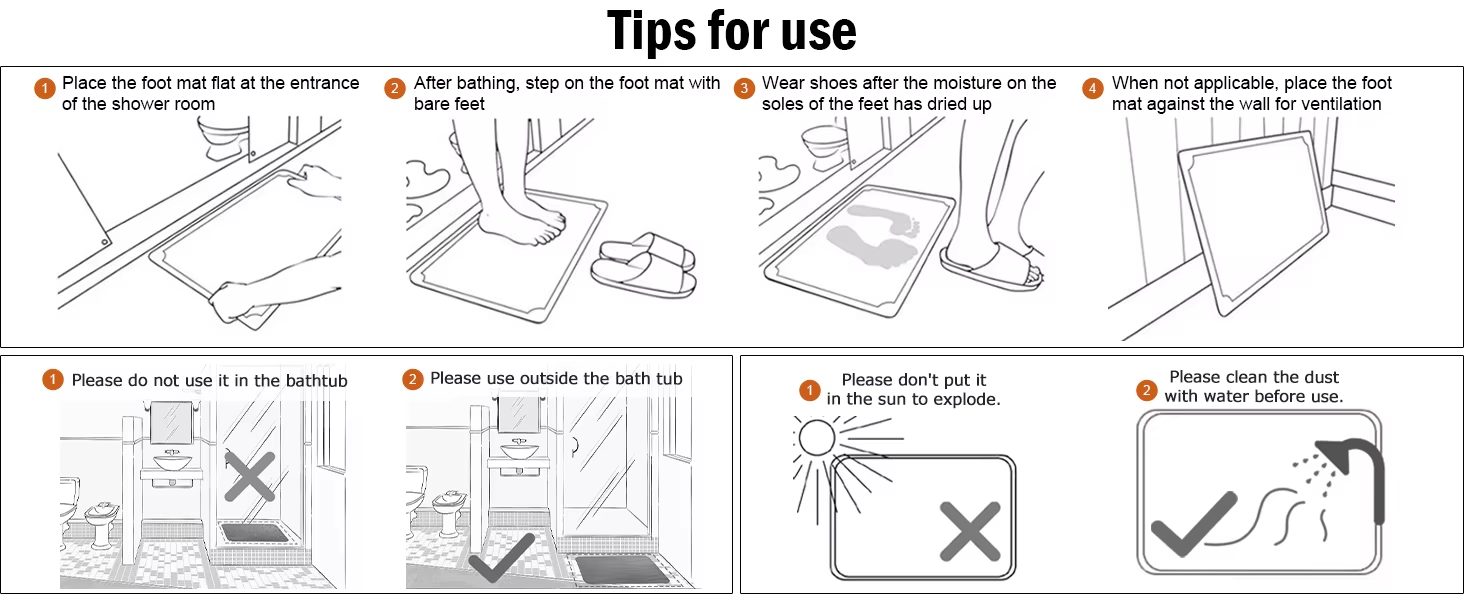 Tips for use

1 Place the foot mat flat at the entrance of the shower room

2 After bathing, step on the foot mat with bare feet

3 Wear shoes after the moisture on the soles of the feet has dried up

4 When not applicable, place the foot mat against the wall for ventilation

1 Please do not use it in the bathtub

2 Please use outside the bath tub

1 Please don't put it in the sun to explode.

2 Please clean the dust with water before use.